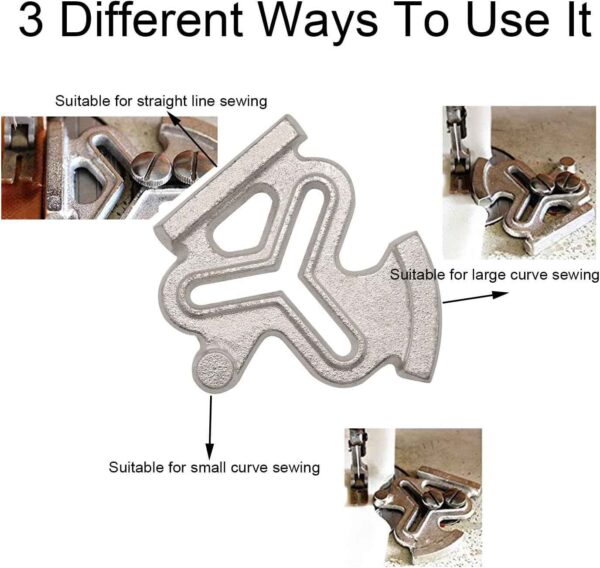 3 Different Ways To Use It

Suitable for straight line sewing

Suitable for large curve sewing

Suitable for small curve sewing