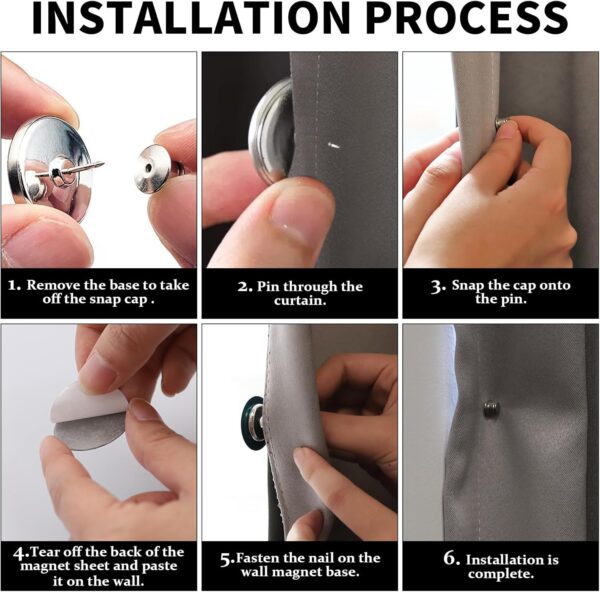 INSTALLATION PROCESS

1. Remove the base to take off the snap cap .

2. Pin through the curtain.

3. Snap the cap onto the pin.

4.Tear off the back of the magnet sheet and paste it on the wall.

5.Fasten the nail on the wall magnet base.

6. Installation is complete.